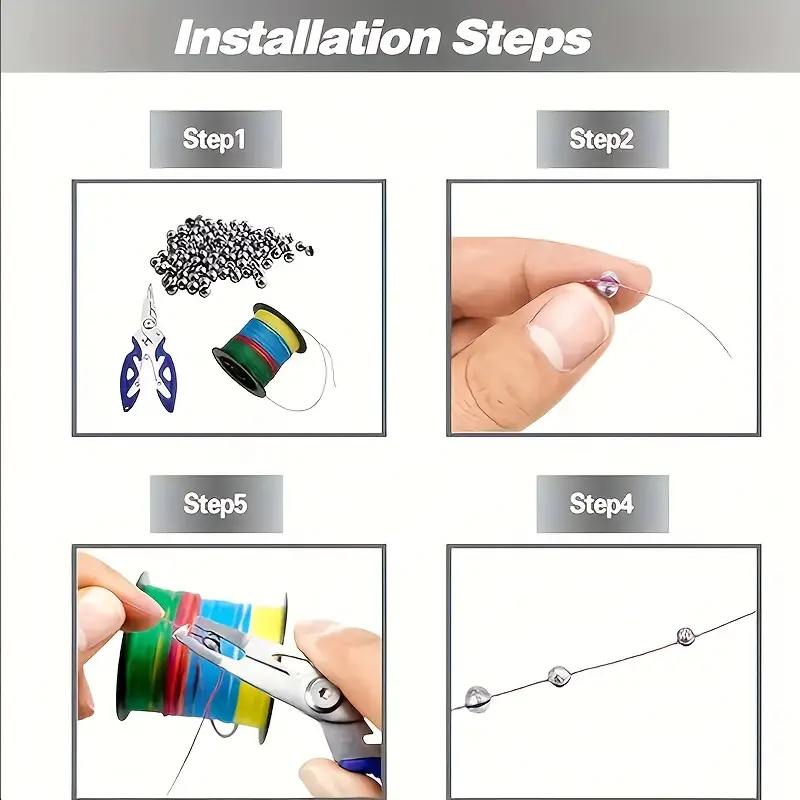 Installation Steps

Step1

Step2

Step5

Step4